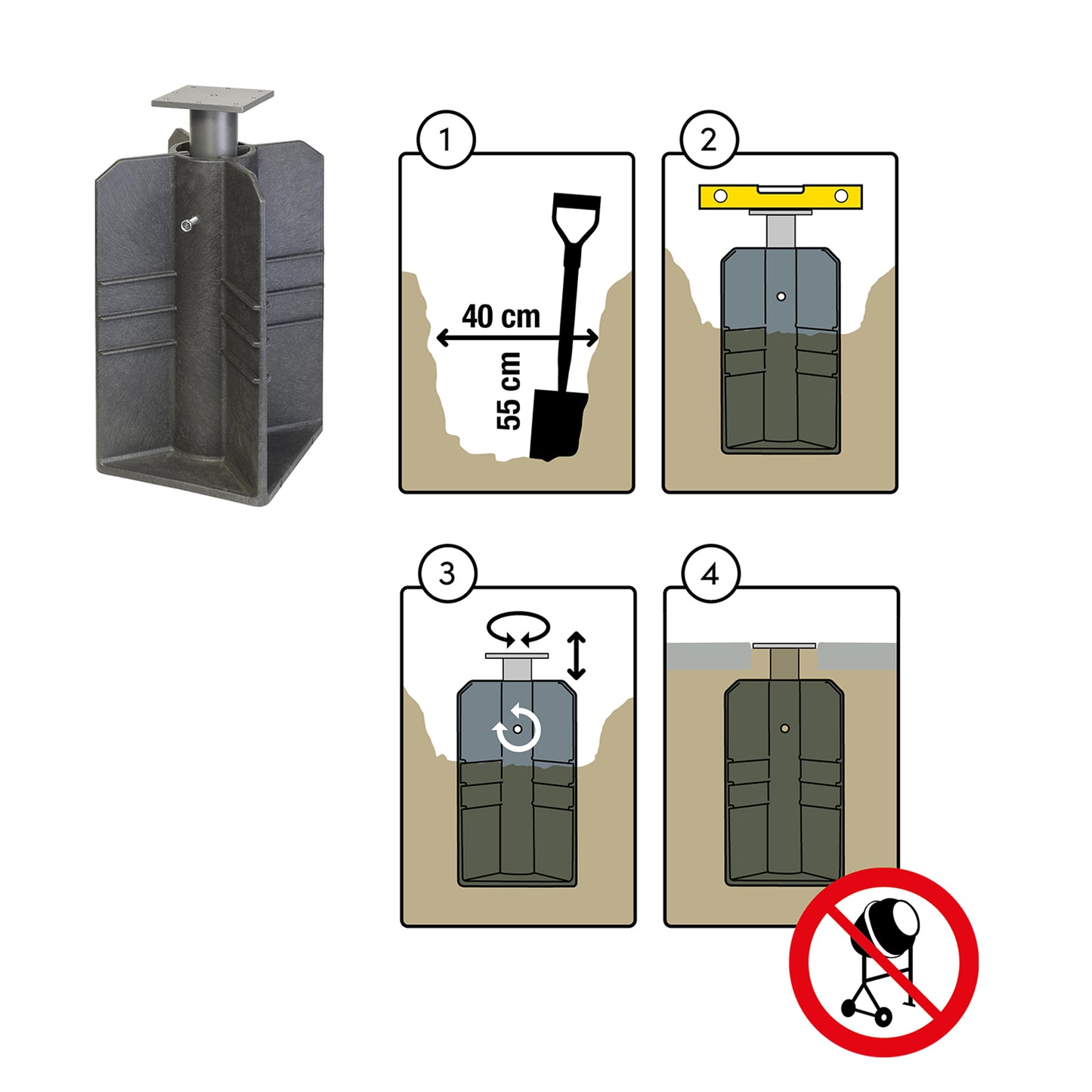 1

40 cm

55 cm

2

3

4