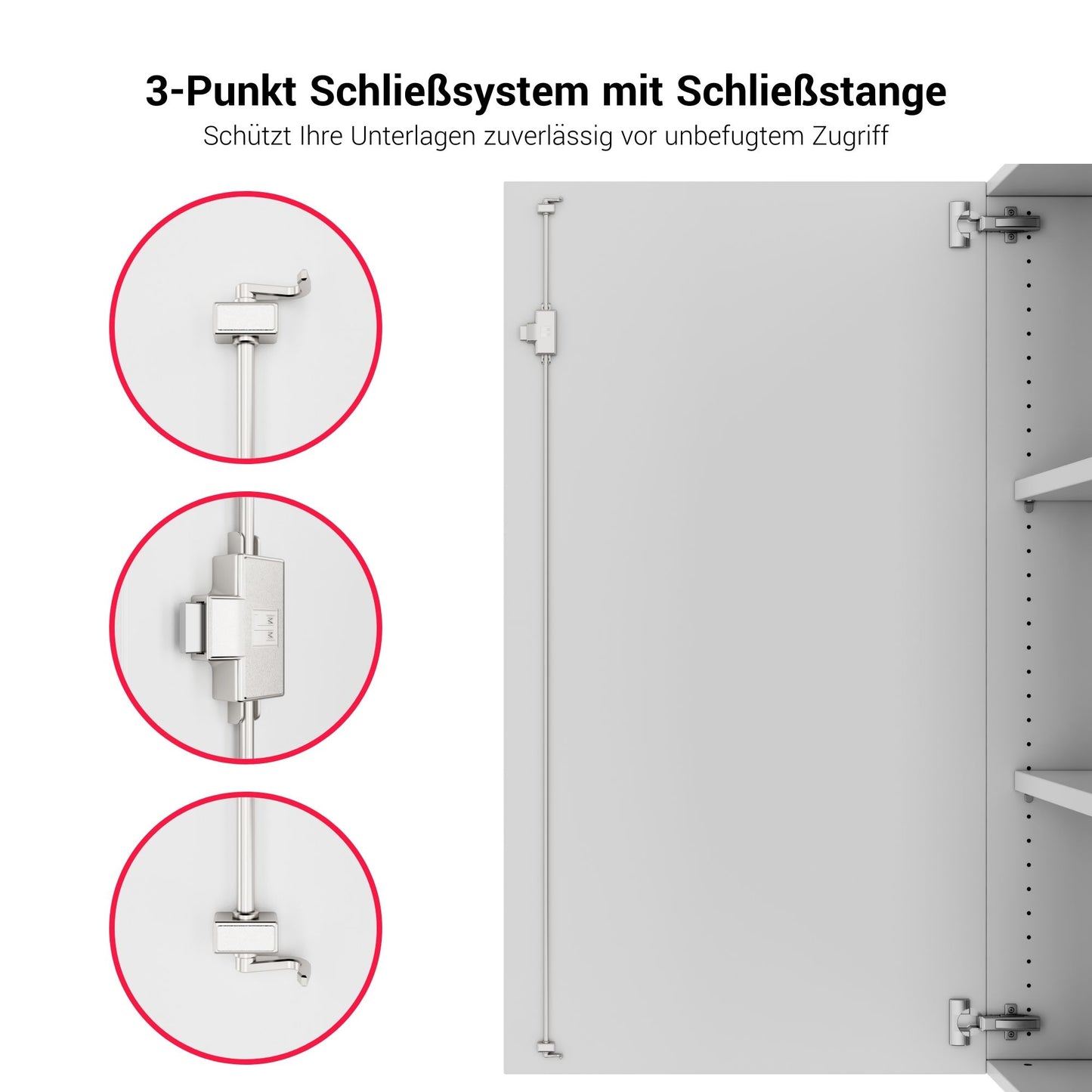 3-Punkt Schließsystem mit Schließstange

Schützt Ihre Unterlagen zuverlässig vor unbefugtem Zugriff