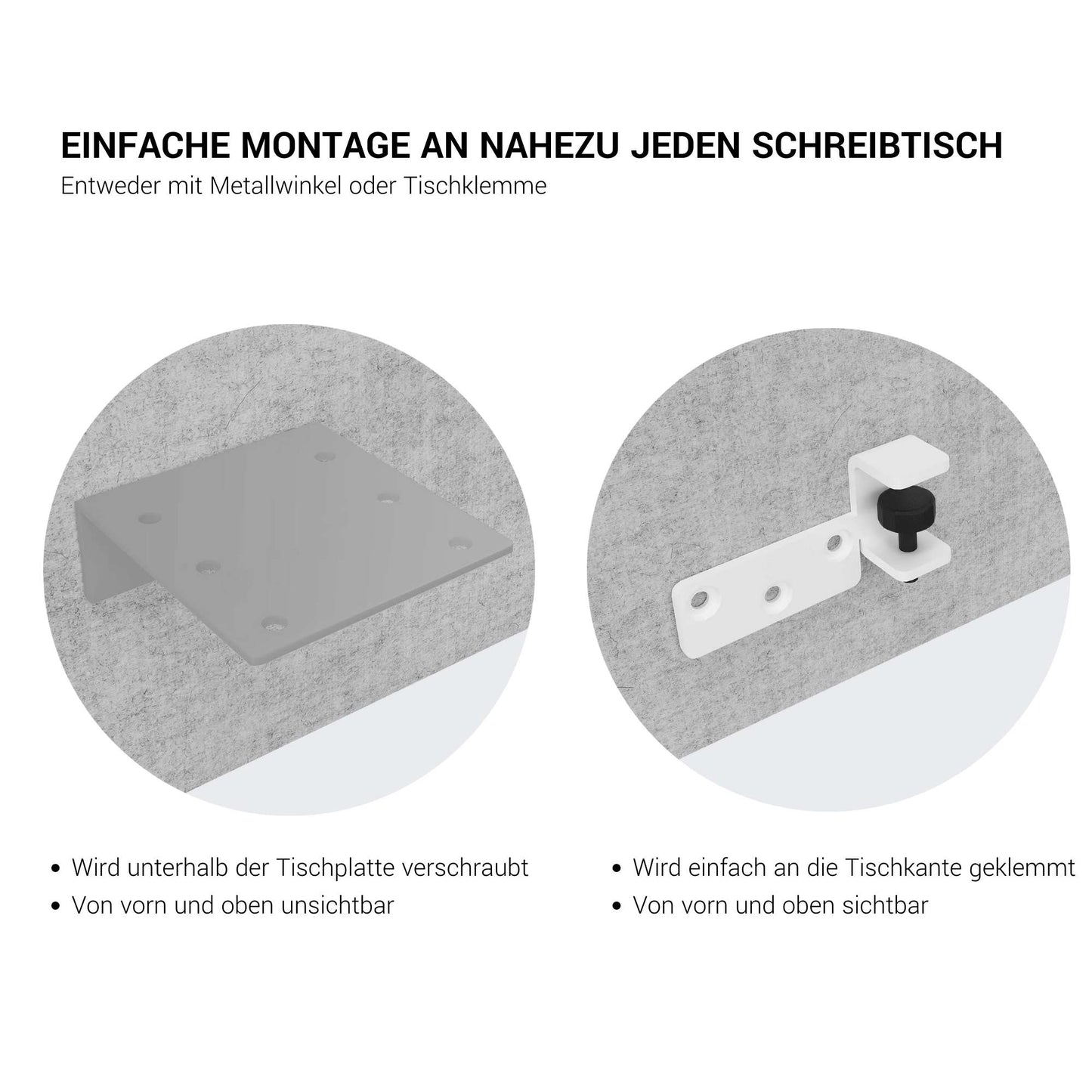 EINFACHE MONTAGE AN NAHEZU JEDEN SCHREIBTISCH

Entweder mit Metallwinkel oder Tischklemme

• Wird unterhalb der Tischplatte verschraubt
• Von vorn und oben unsichtbar

• Wird einfach an die Tischkante geklemmt
• Von vorn und oben sichtbar