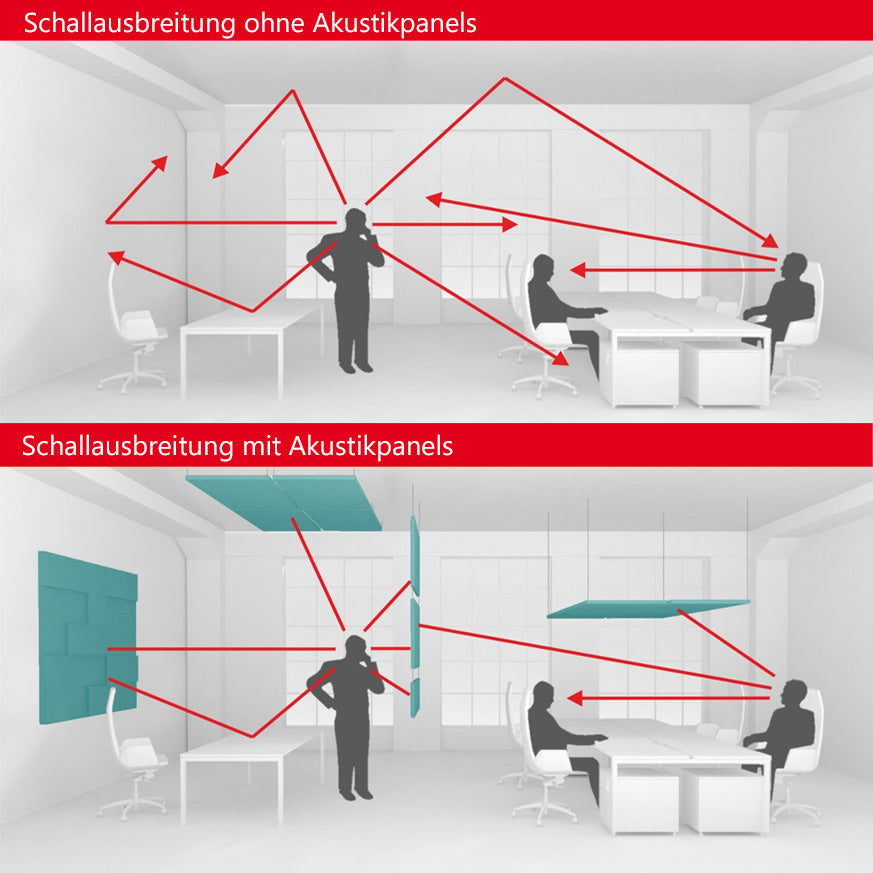 Schallausbreitung ohne Akustikpanels

Schallausbreitung mit Akustikpanels