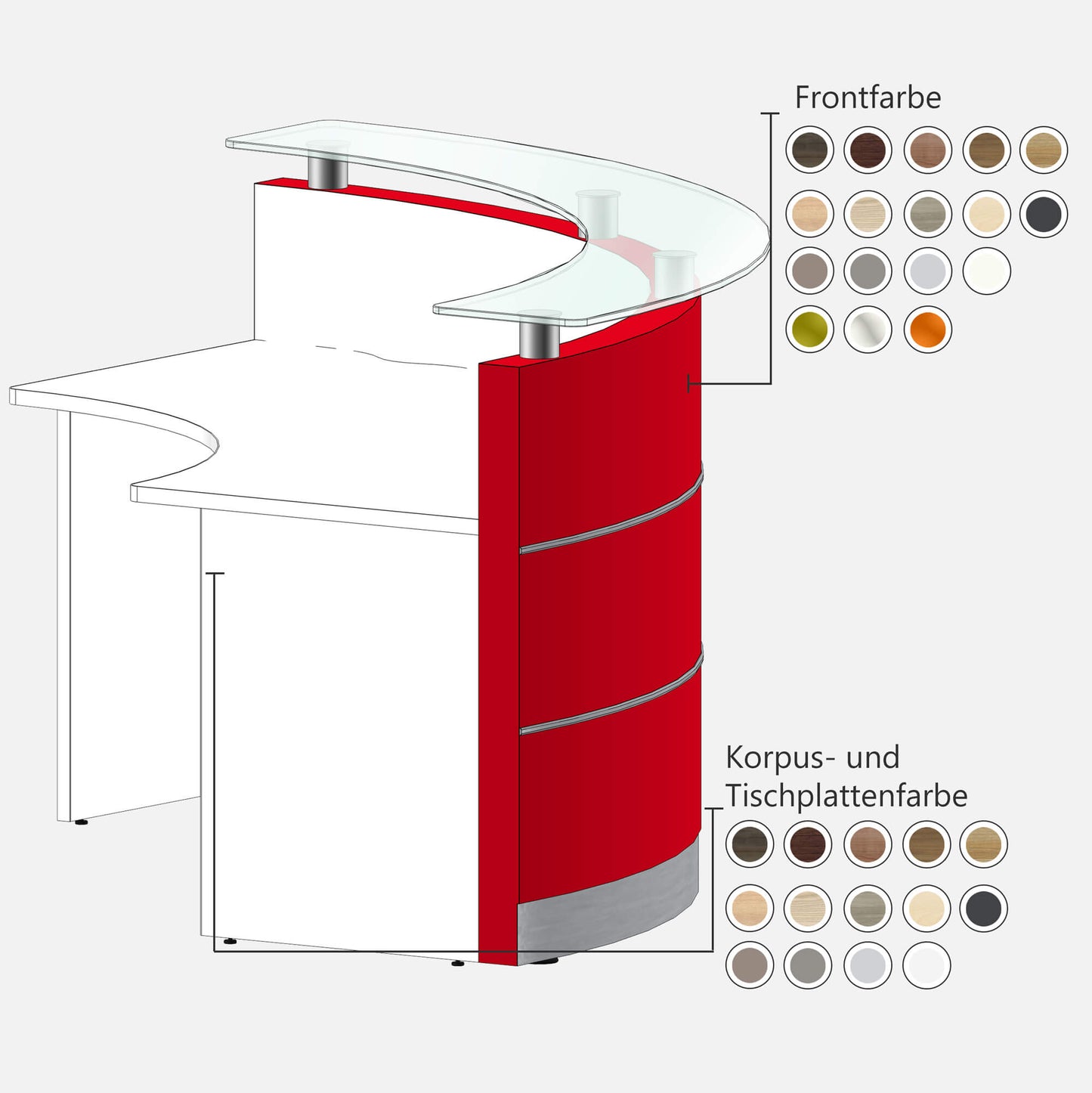 Frontfarbe

Korpus- und Tischplattenfarbe